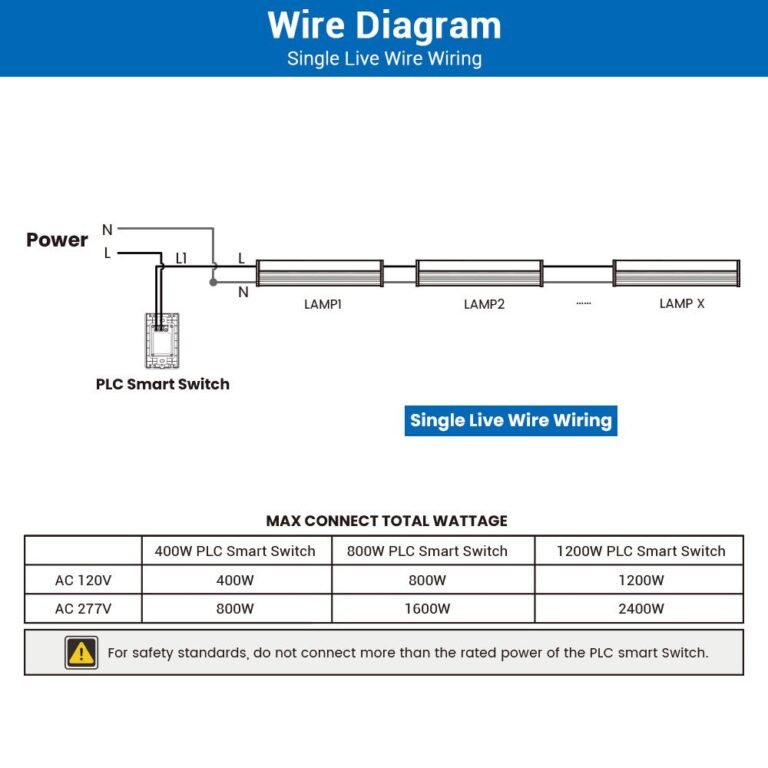 Wire Diagram
Single Live Wire Wiring

Power
N
L
L1
L
N
LAMP1
LAMP2
......
LAMP X

PLC Smart Switch

Single Live Wire Wiring

MAX CONNECT TOTAL WATTAGE

| | 400W PLC Smart Switch | 800W PLC Smart Switch | 1200W PLC Smart Switch |
|---|---|---|---|
| AC 120V | 400W | 800W | 1200W |
| AC 277V | 800W | 1600W | 2400W |

For safety standards, do not connect more than the rated power of the PLC smart Switch.